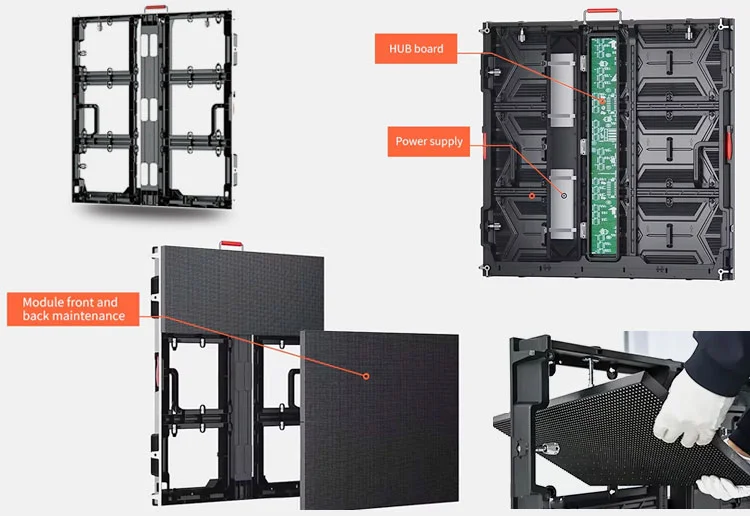 HUB board

Power supply

Module front and back maintenance